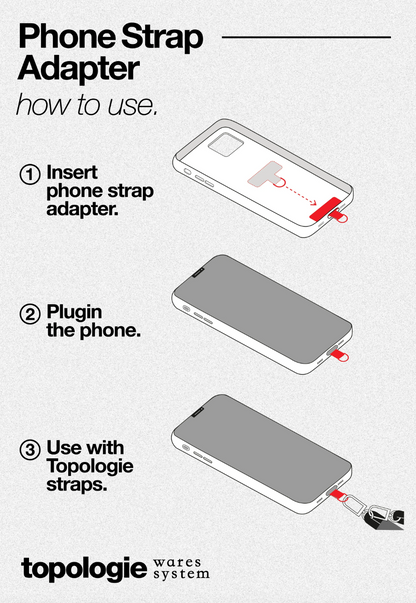 Phone Strap Adapter

how to use.

① Insert phone strap adapter.

② Plugin the phone.

③ Use with Topologie straps.

topologie wares system